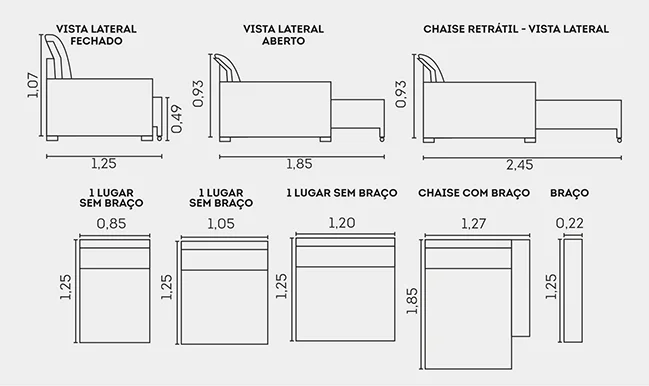 VISTA LATERAL FECHADO

1,07

0,49

1,25

VISTA LATERAL ABERTO

0,93

1,85

CHAISE RETRÁTIL - VISTA LATERAL

0,93

2,45

1 LUGAR SEM BRAÇO

0,85

1,25

1 LUGAR SEM BRAÇO

1,05

1,25

1 LUGAR SEM BRAÇO

1,20

1,25

CHAISE COM BRAÇO

1,27

1,85

BRAÇO

0,22

1,25