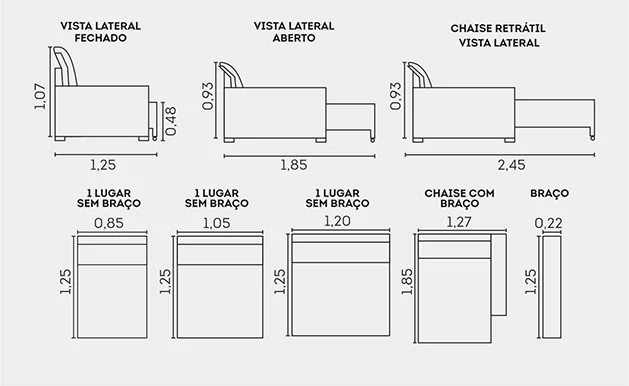 VISTA LATERAL
FECHADO

1,07
0,48
1,25

VISTA LATERAL
ABERTO

0,93
1,85

CHAISE RETRÁTIL
VISTA LATERAL

0,93
2,45

1 LUGAR
SEM BRAÇO

0,85
1,25

1 LUGAR
SEM BRAÇO

1,05
1,25

1 LUGAR
SEM BRAÇO

1,20
1,25

CHAISE COM
BRAÇO

1,27
1,85

BRAÇO

0,22
1,25